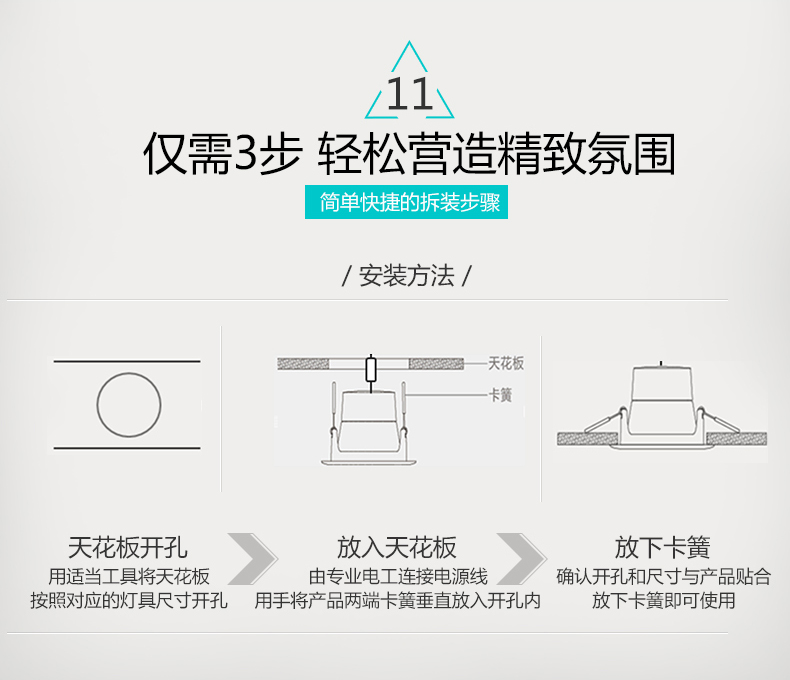 11

仅需3步 轻松营造精致氛围

简单快捷的拆装步骤

/ 安装方法 /

天花板

卡簧

天花板开孔
用适当工具将天花板
按照对应的灯具尺寸开孔

放入天花板
由专业电工连接电源线
用手将产品两端卡簧垂直放入开孔内

放下卡簧
确认开孔和尺寸与产品贴合
放下卡簧即可使用